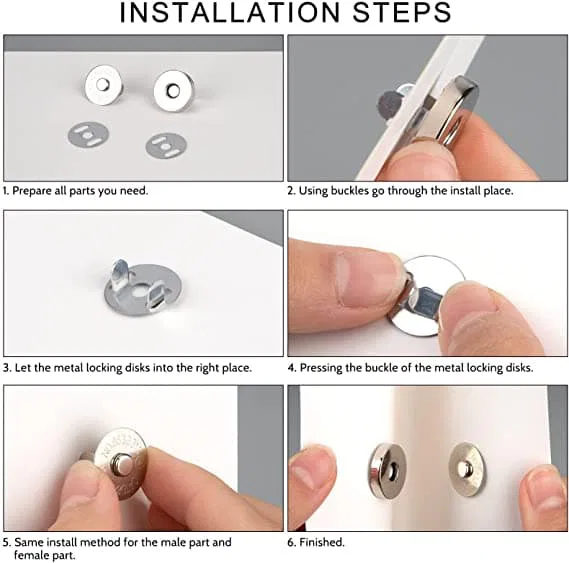 INSTALLATION STEPS

1. Prepare all parts you need.

2. Using buckles go through the install place.

3. Let the metal locking disks into the right place.

4. Pressing the buckle of the metal locking disks.

5. Same install method for the male part and female part.

6. Finished.